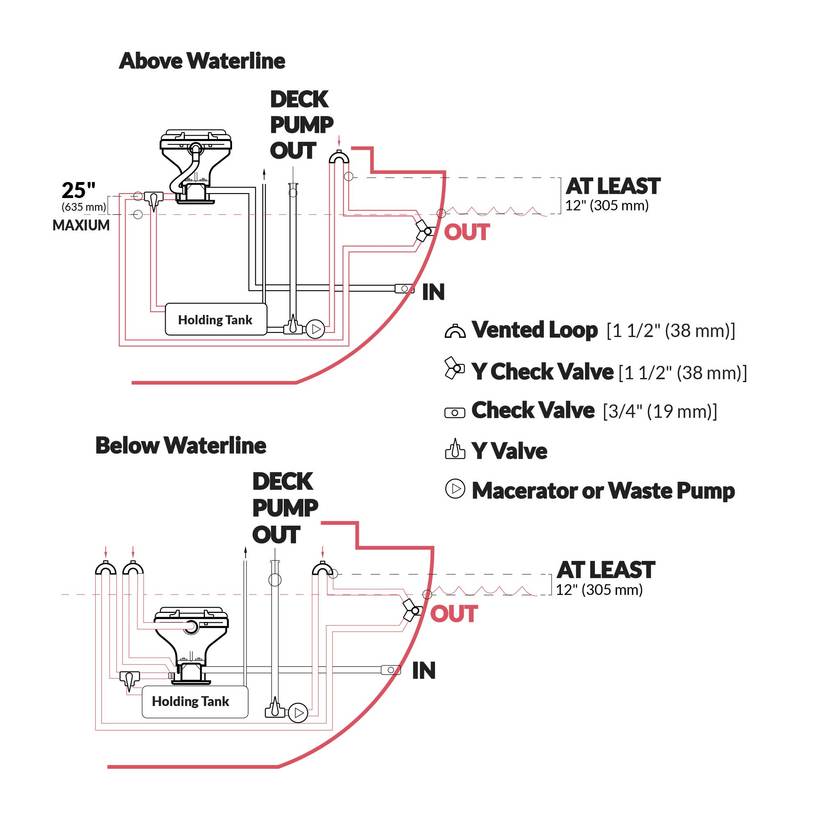 Above Waterline

DECK PUMP OUT

25"
(635 mm)
MAXIUM

AT LEAST
12" (305 mm)

OUT

IN

Holding Tank

Vented Loop [1 1/2" (38 mm)]

Y Check Valve [1 1/2" (38 mm)]

Check Valve [3/4" (19 mm)]

Y Valve

Macerator or Waste Pump

Below Waterline

DECK PUMP OUT

AT LEAST
12" (305 mm)

OUT

IN

Holding Tank